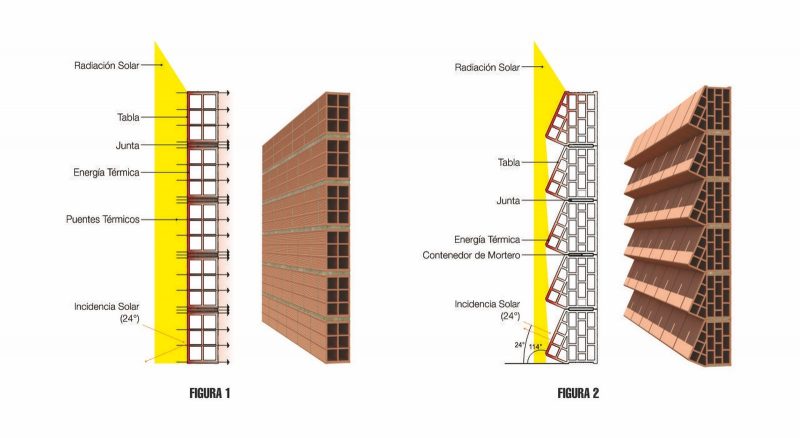 Radiación Solar

Tabla

Junta

Energía Térmica

Puentes Térmicos

Incidencia Solar (24°)

FIGURA 1

Radiación Solar

Tabla

Junta

Energía Térmica

Contenedor de Mortero

Incidencia Solar (24°)

24°

114°

FIGURA 2