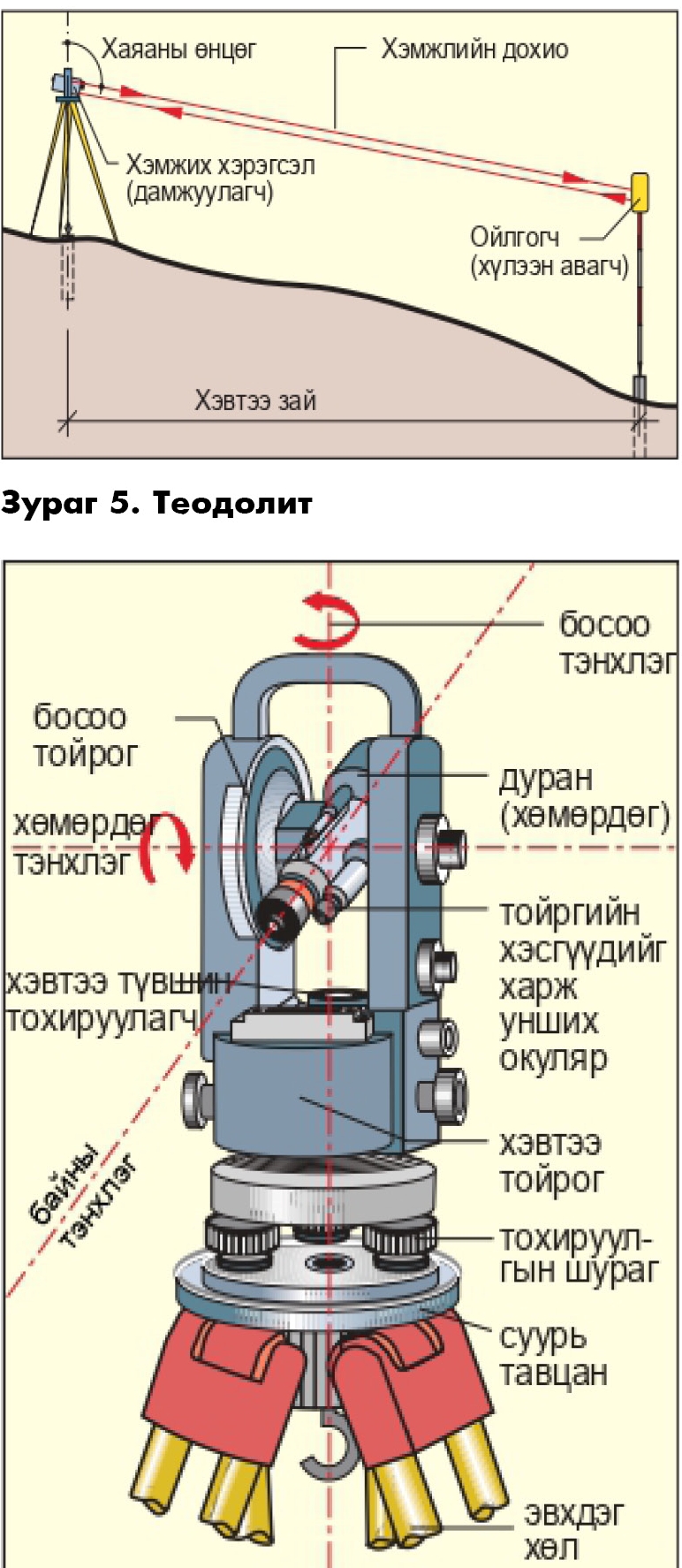 Хаяаны өнцөг
Хэмжлийн дохио
Хэмжих хэрэгсэл (дамжуулагч)
Ойлгогч (хүлээн авагч)
Хэвтээ зай

Зураг 5. Теодолит

босоо тэнхлэг
босоо тойрог
дуран (хөмөрдөг)
хөмөрдөг тэнхлэг
тойргийн хэсгүүдийг харж унших окуляр
хэвтээ түвшин тохируулагч
хэвтээ тойрог
байны тэнхлэг
тохируулгын шураг
суурь тавцан
эвхдэг хөл