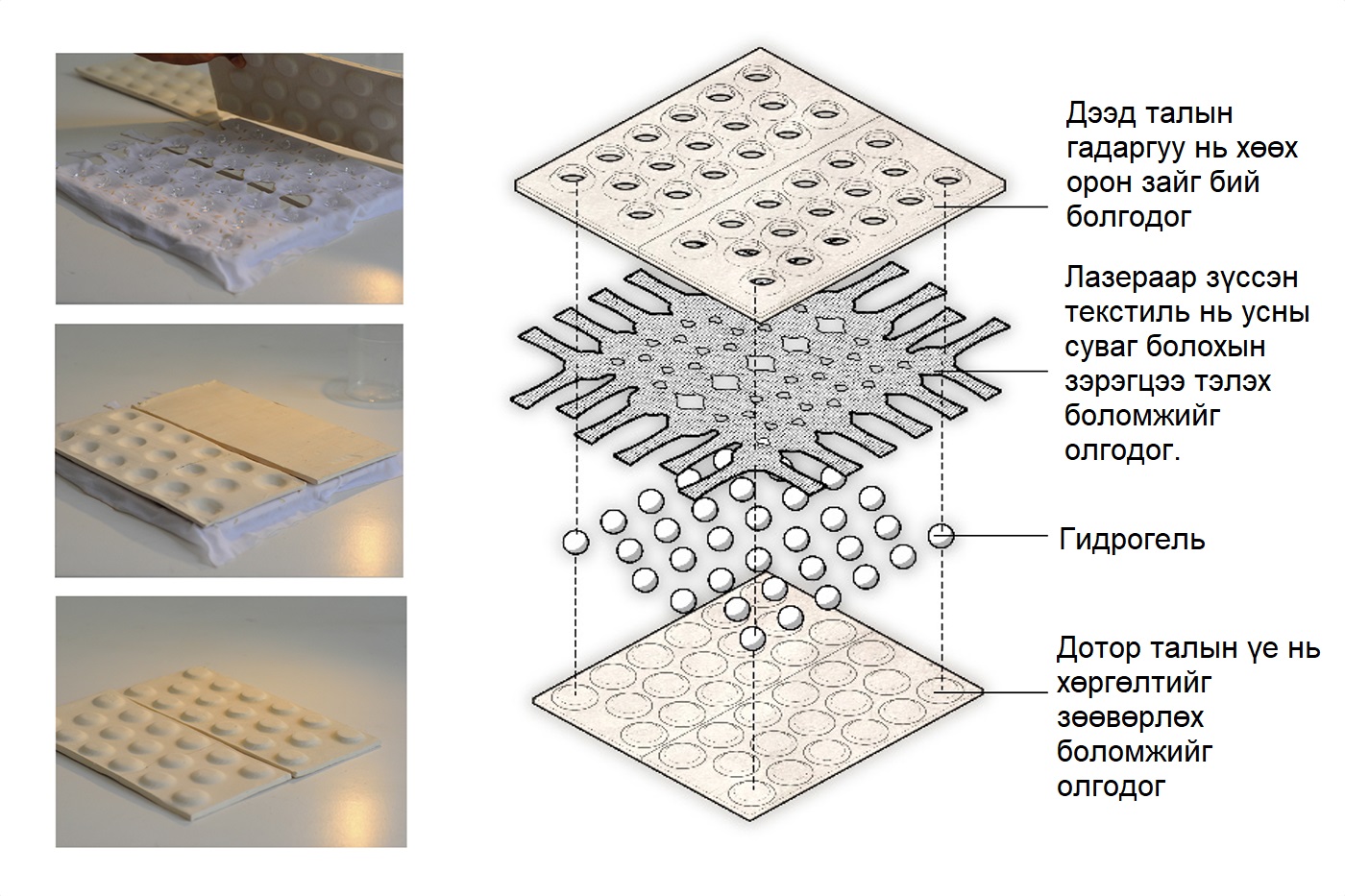 Дээд талын гадаргуу нь хөөх орон зайг бий болгодог

Лазераар зүссэн текстиль нь усны суваг болохын зэрэгцээ тэлэх боломжийг олгодог.

Гидрогель

Дотор талын үе нь хөргөлтийг зөөвөрлөх боломжийг олгодог