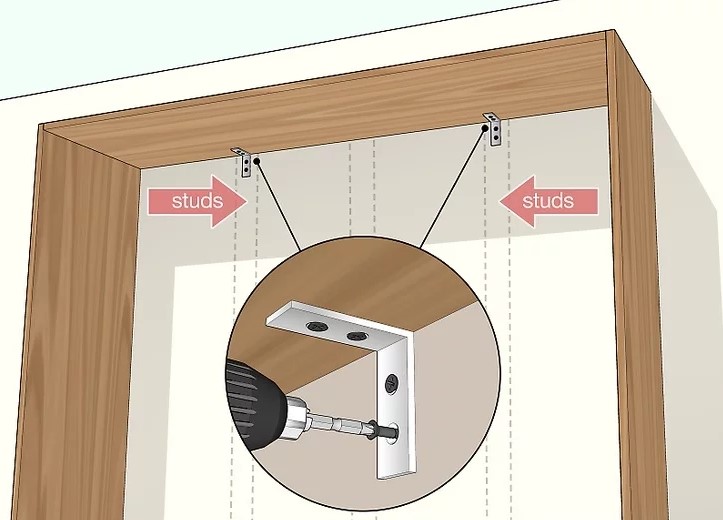 studs

studs