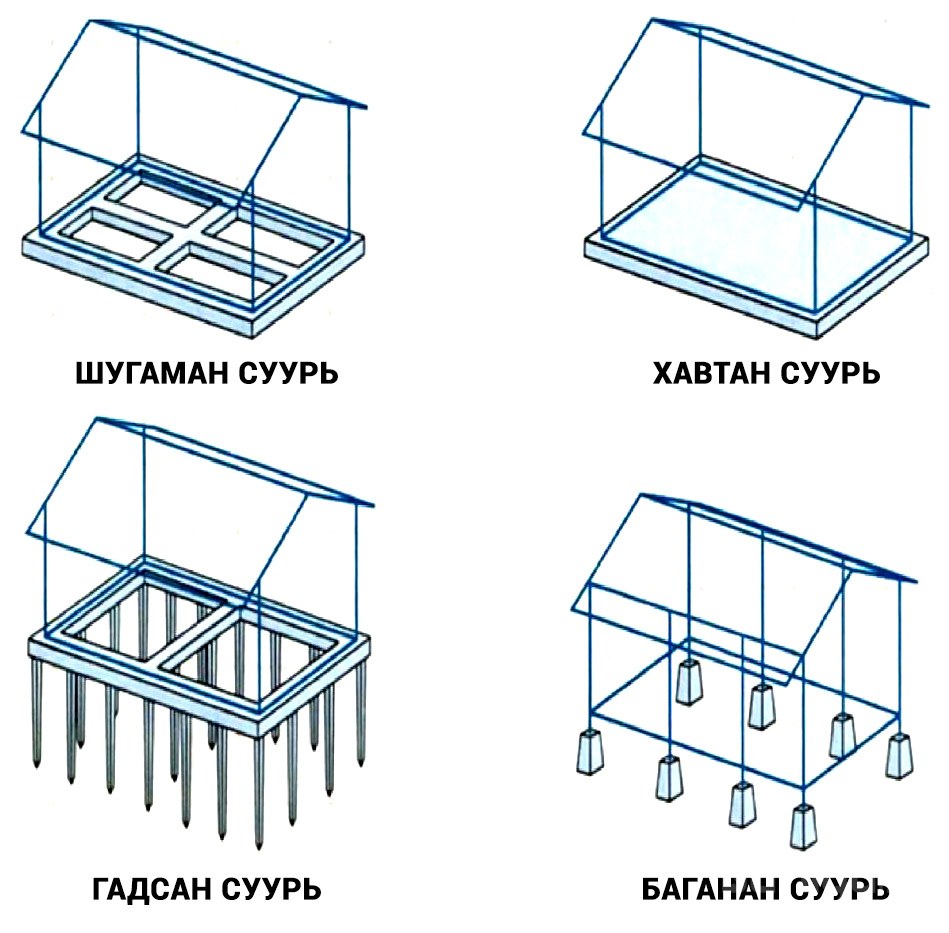 ШУГАМАН СУУРЬ

ХАВТАН СУУРЬ

ГАДСАН СУУРЬ

БАГАНАН СУУРЬ