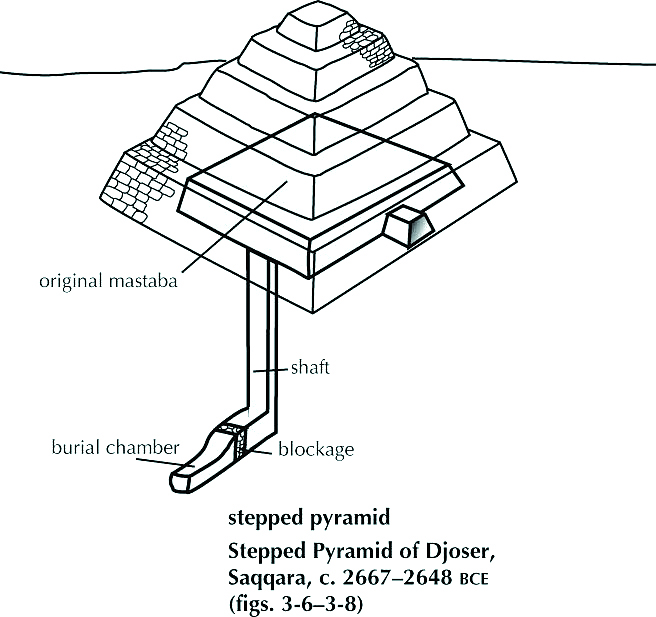 original mastaba

shaft

burial chamber

blockage

stepped pyramid

Stepped Pyramid of Djoser, Saqqara, c. 2667–2648 BCE (figs. 3-6–3-8)