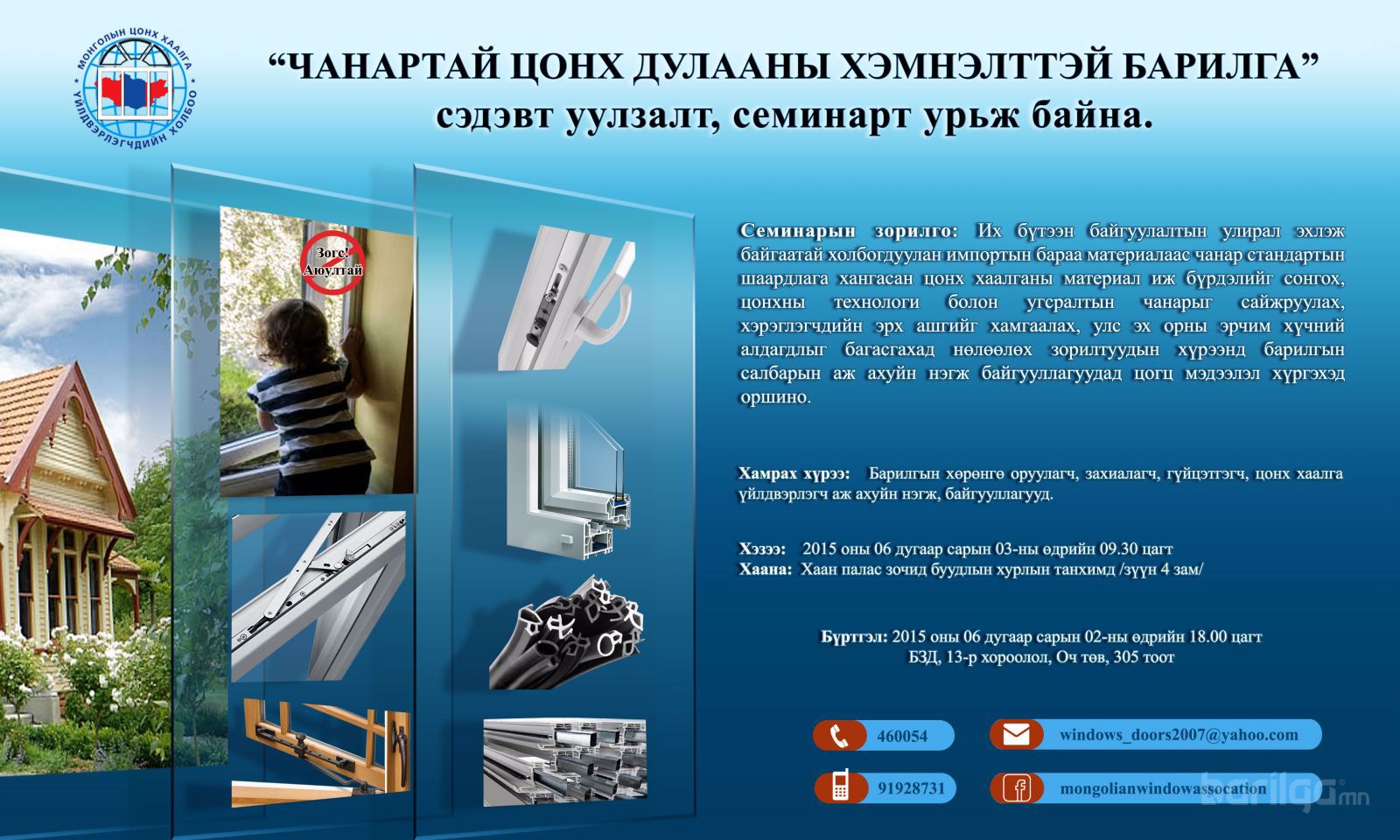 МОНГОЛЫН ЦОНХ ХААЛГА ҮЙЛДВЭРЛЭГЧДИЙН ХОЛБОО

“ЧАНАРТАЙ ЦОНХ ДУЛААНЫ ХЭМНЭЛТТЭЙ БАРИЛГА” сэдэвт уулзалт, семинарт урьж байна.

Зогс! Аюултай

Семинарын зорилго: Их бүтээн байгуулалтын улирал эхлэж байгаатай холбогдуулан импортын бараа материалаас чанар стандартын шаардлага хангасан цонх хаалганы материал иж бүрдэлийг сонгох, цонхны технологи болон угсралтын чанарыг сайжруулах, хэрэглэгчдийн эрх ашгийг хамгаалах, улс эх орны эрчим хүчний алдагдлыг багасгахад нөлөөлөх зорилтуудын хүрээнд барилгын салбарын аж ахуйн нэгж байгууллагуудад цогц мэдээлэл хүргэхэд оршино.

Хамрах хүрээ: Барилгын хөрөнгө оруулагч, захиалагч, гүйцэтгэгч, цонх хаалга үйлдвэрлэгч аж ахуйн нэгж, байгууллагууд.

Хэзээ: 2015 оны 06 дугаар сарын 03-ны өдрийн 09.30 цагт
Хаана: Хаан палас зочид буудлын хурлын танхимд /зүүн 4 зам/

Бүртгэл: 2015 оны 06 дугаар сарын 02-ны өдрийн 18.00 цагт
БЗД, 13-р хороолол, Оч төв, 305 тоот

460054
windows_doors2007@yahoo.com
91928731
mongolianwindowassocation

barilga.mn