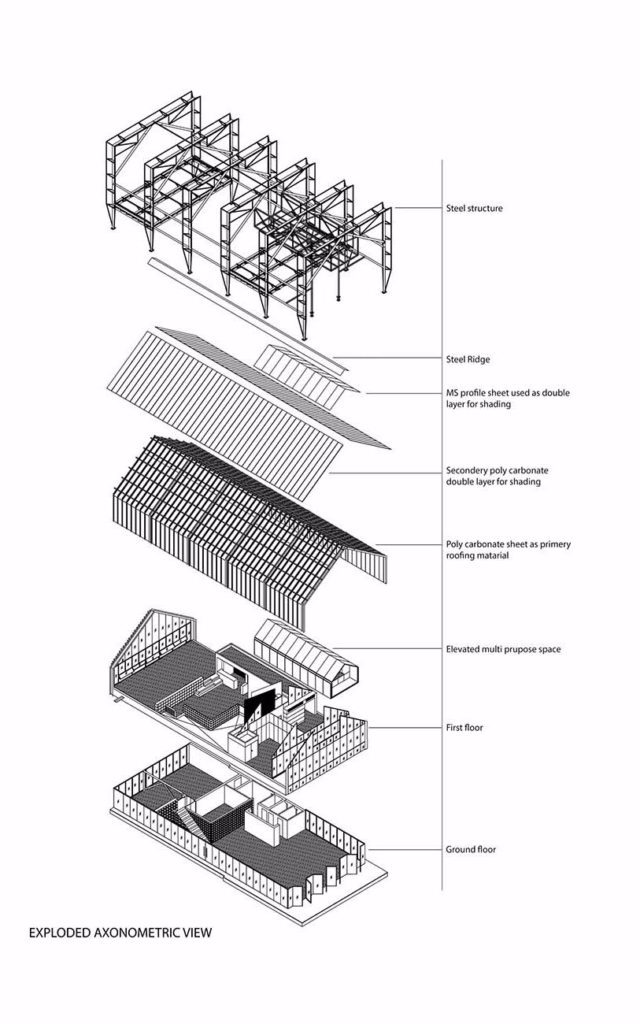 Steel structure

Steel Ridge

MS profile sheet used as double layer for shading

Secondery poly carbonate double layer for shading

Poly carbonate sheet as primery roofing matarial

Elevated multi prupose space

First floor

Ground floor

EXPLODED AXONOMETRIC VIEW