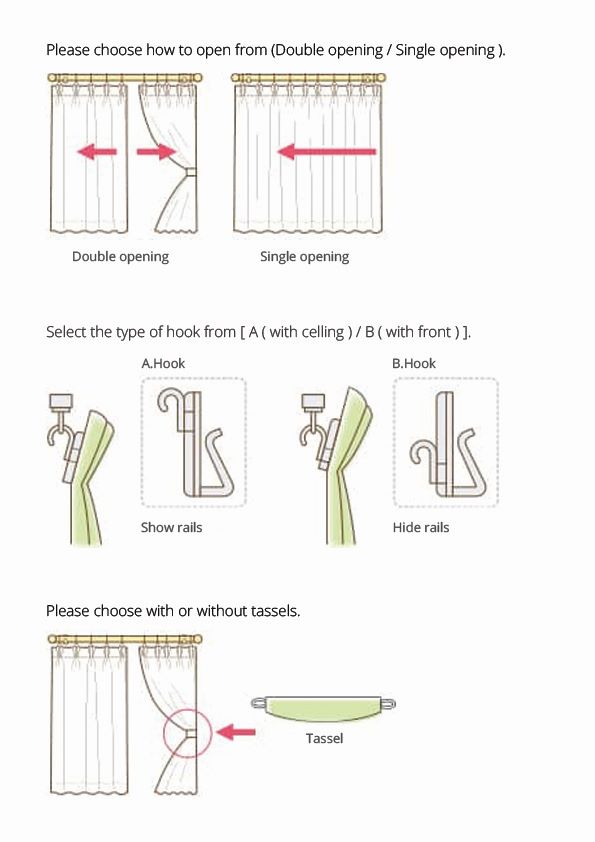 Please choose how to open from (Double opening / Single opening ).

Double opening

Single opening

Select the type of hook from [ A ( with celling ) / B ( with front ) ].

A.Hook

Show rails

B.Hook

Hide rails

Please choose with or without tassels.

Tassel