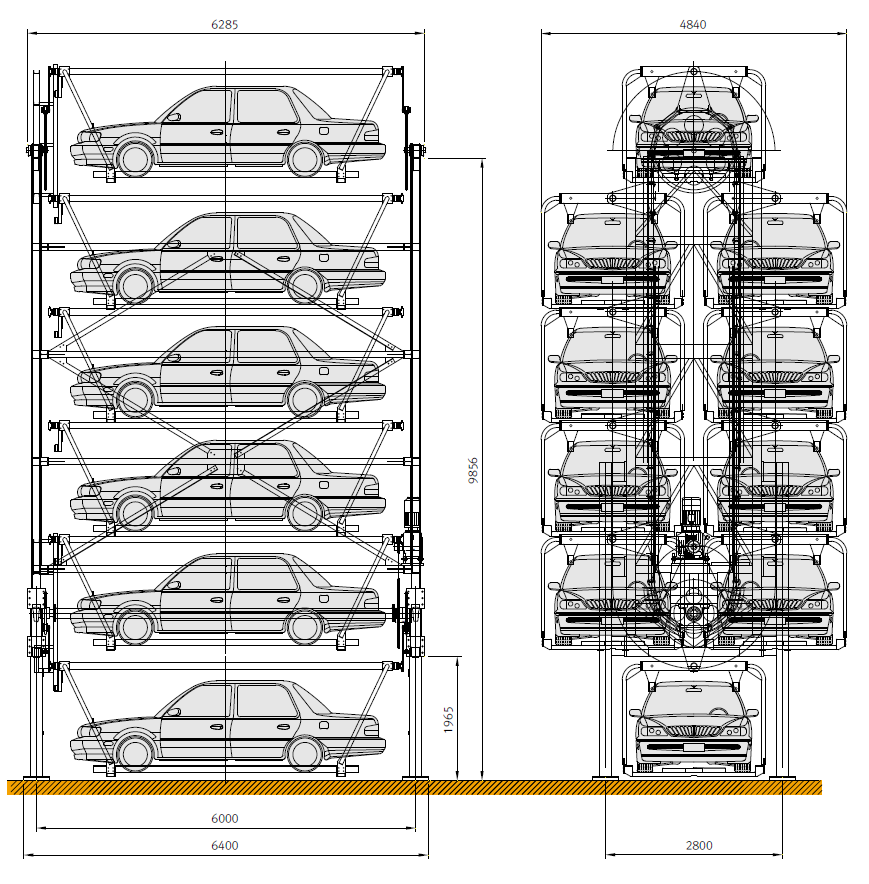 6285

4840

9856

1965

6000

6400

2800