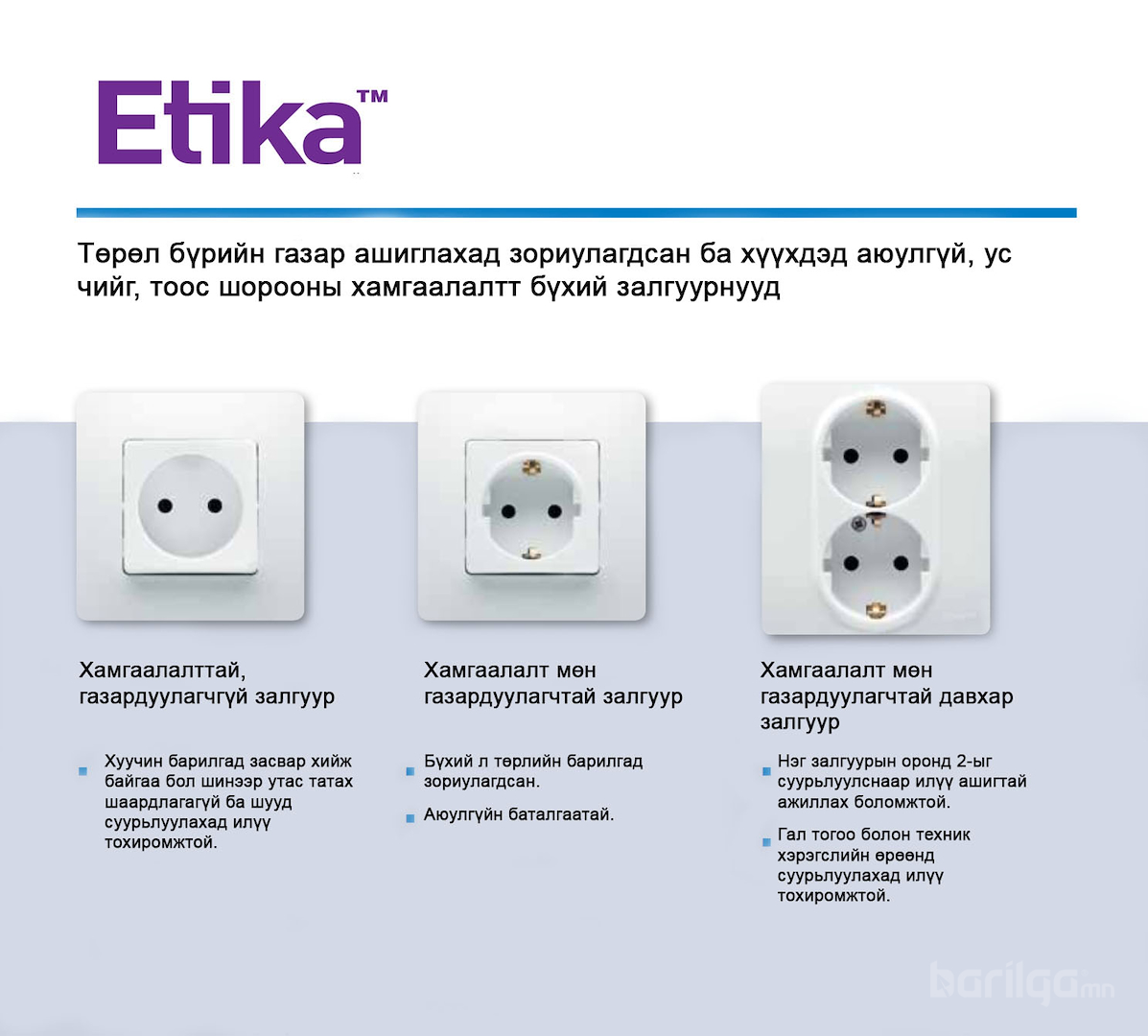 Etika™

Төрөл бүрийн газар ашиглахад зориулагдсан ба хүүхдэд аюулгүй, ус чийг, тоос шорооны хамгаалалтт бүхий залгуурнууд

Хамгаалалттай, газардуулагчгүй залгуур

Хуучин барилгад засвар хийж байгаа бол шинээр утас татах шаардлагагүй ба шууд суурьлуулахад илүү тохиромжтой.

Хамгаалалт мөн газардуулагчтай залгуур

Бүхий л төрлийн барилгад зориулагдсан.

Аюулгүйн баталгаатай.

Хамгаалалт мөн газардуулагчтай давхар залгуур

Нэг залгуурын оронд 2-ыг суурьлуулснаар илүү ашигтай ажиллах боломжтой.

Гал тогоо болон техник хэрэгслийн өрөөнд суурьлуулахад илүү тохиромжтой.

barilga.mn