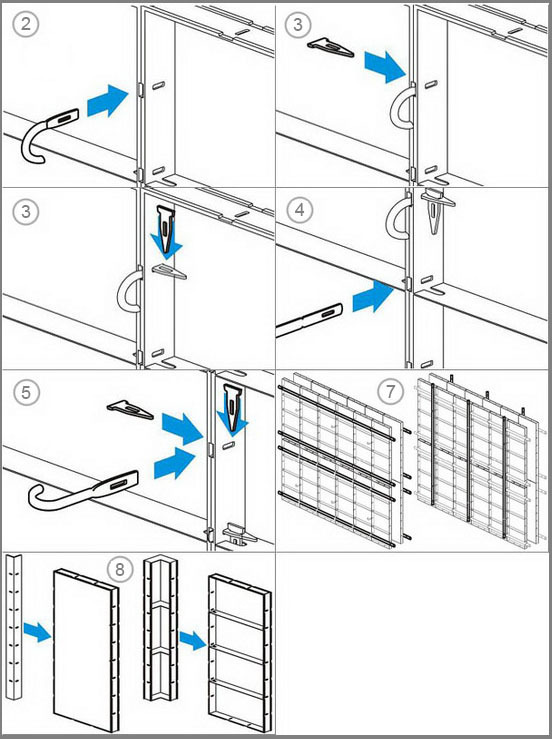 2
3
3
4
5
7
8