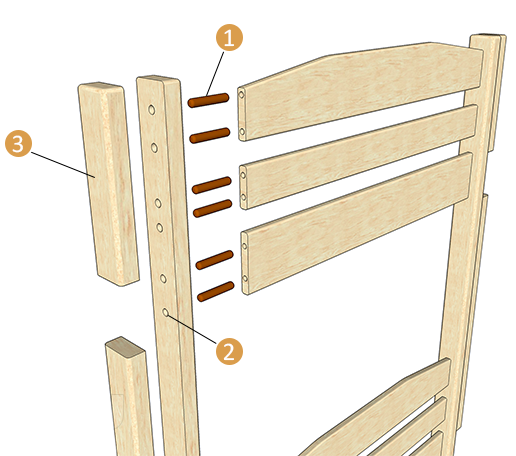 1

3

2