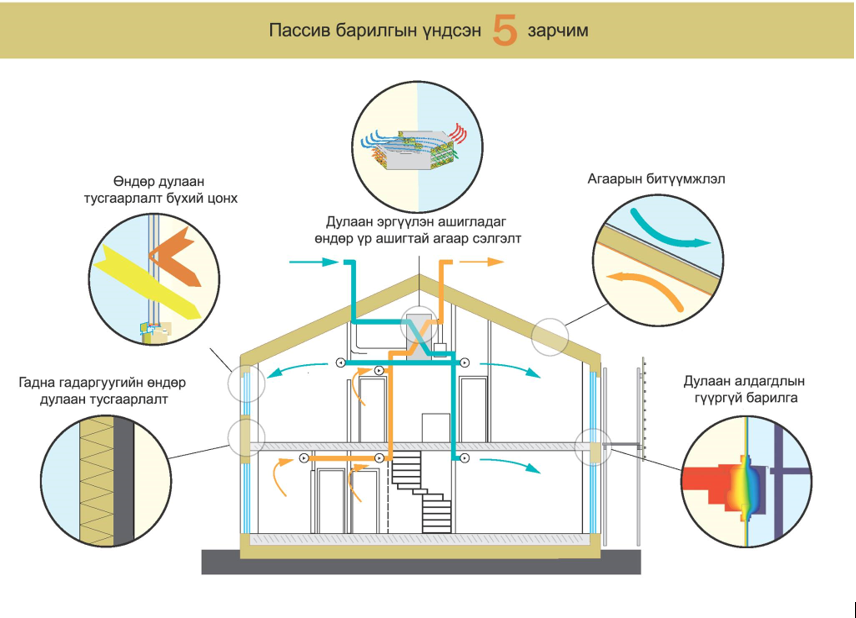 Пассив барилгын үндсэн 5 зарчим

Өндөр дулаан тусгаарлалт бүхий цонх

Дулаан эргүүлэн ашигладаг өндөр үр ашигтай агаар сэлгэлт

Агаарын битүүмжлэл

Гадна гадаргуугийн өндөр дулаан тусгаарлалт

Дулаан алдагдлын гүүргүй барилга