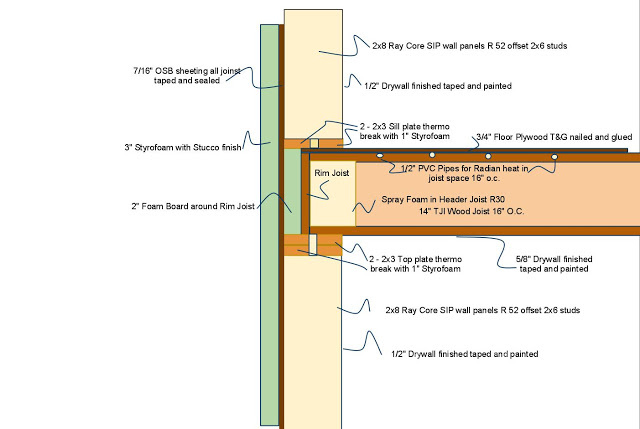 2x8 Ray Core SIP wall panels R 52 offset 2x6 studs

7/16" OSB sheeting all joinst taped and sealed

1/2" Drywall finished taped and painted

2 - 2x3 Sill plate thermo break with 1" Styrofoam

3/4" Floor Plywood T&G nailed and glued

3" Styrofoam with Stucco finish

Rim Joist

1/2" PVC Pipes for Radian heat in joist space 16" o.c.

2" Foam Board around Rim Joist

Spray Foam in Header Joist R30

14" TJI Wood Joist 16" O.C.

2 - 2x3 Top plate thermo break with 1" Styrofoam

5/8" Drywall finished taped and painted

2x8 Ray Core SIP wall panels R 52 offset 2x6 studs

1/2" Drywall finished taped and painted