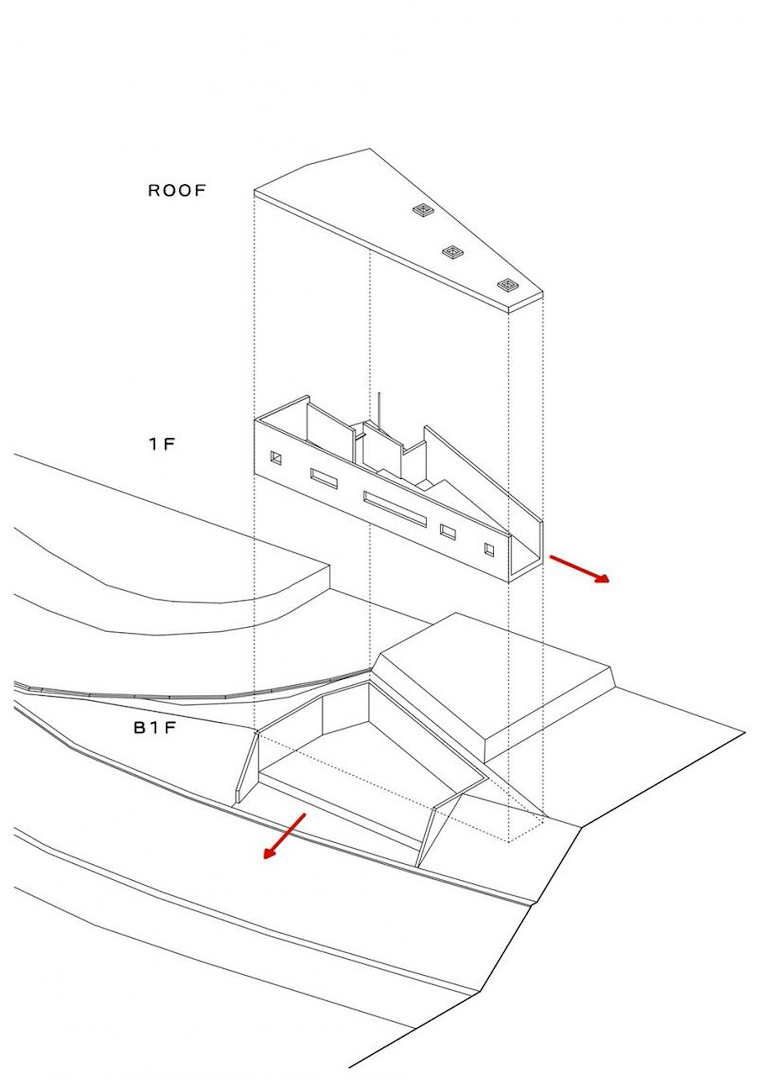 ROOF

1F

B1F