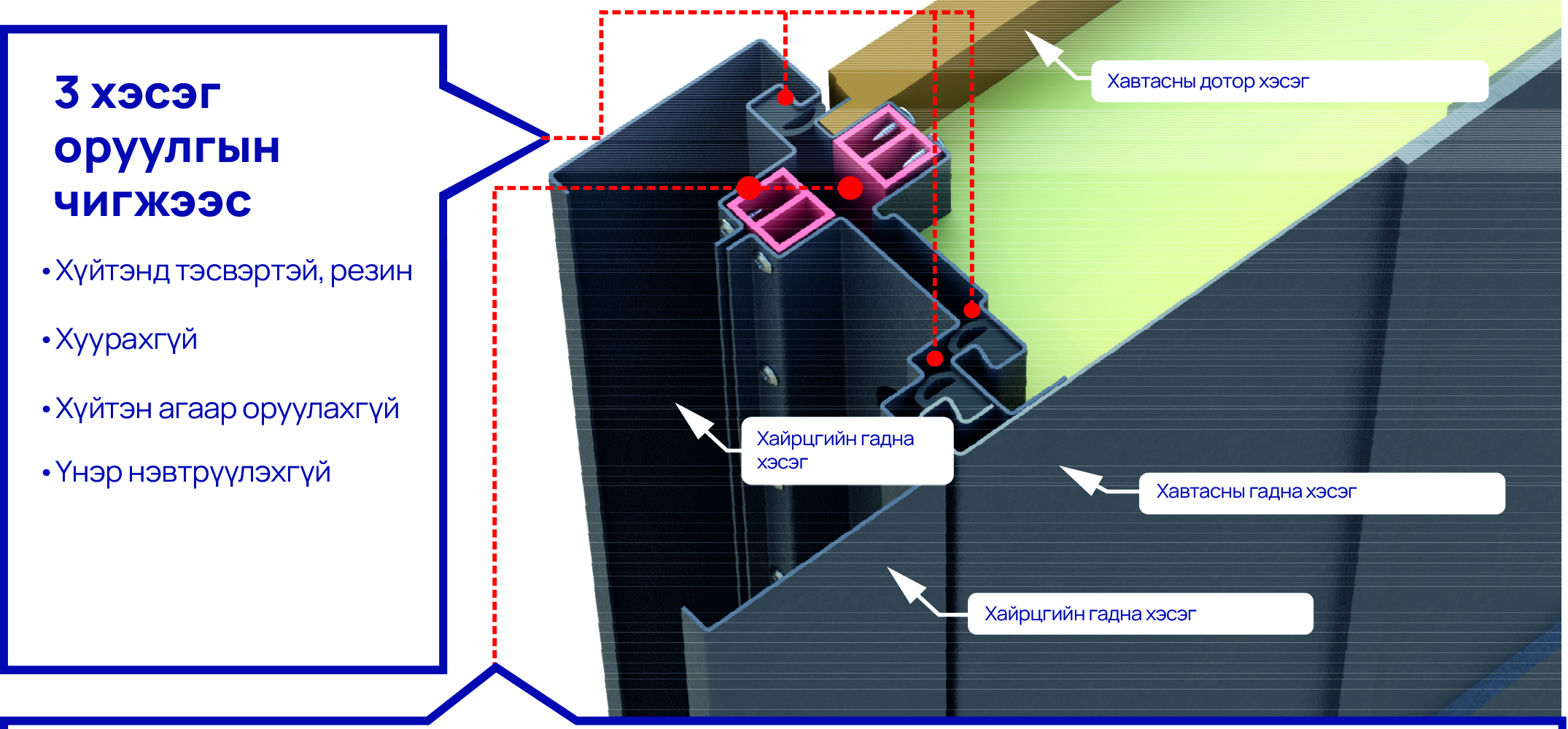 3 хэсэг оруулгын чигжээс

• Хүйтэнд тэсвэртэй, резин

• Хуурахгүй

• Хүйтэн агаар оруулахгүй

• Үнэр нэвтрүүлэхгүй

Хавтасны дотор хэсэг

Хайрцгийн гадна хэсэг

Хавтасны гадна хэсэг

Хайрцгийн гадна хэсэг