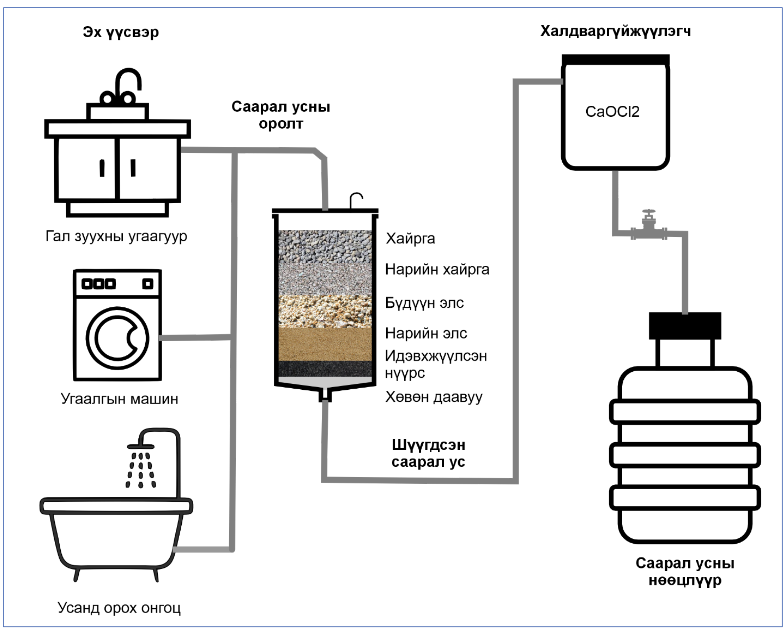 Эх үүсвэр

Гал зуухны угаагуур

Угаалгын машин

Усанд орох онгоц

Саарал усны оролт

Хайрга

Нарийн хайрга

Бүдүүн элс

Нарийн элс

Идэвхжүүлсэн нүүрс

Хөвөн даавуу

Шүүгдсэн саарал ус

Халдваргүйжүүлэгч

CaOCl2

Саарал усны нөөцлүүр