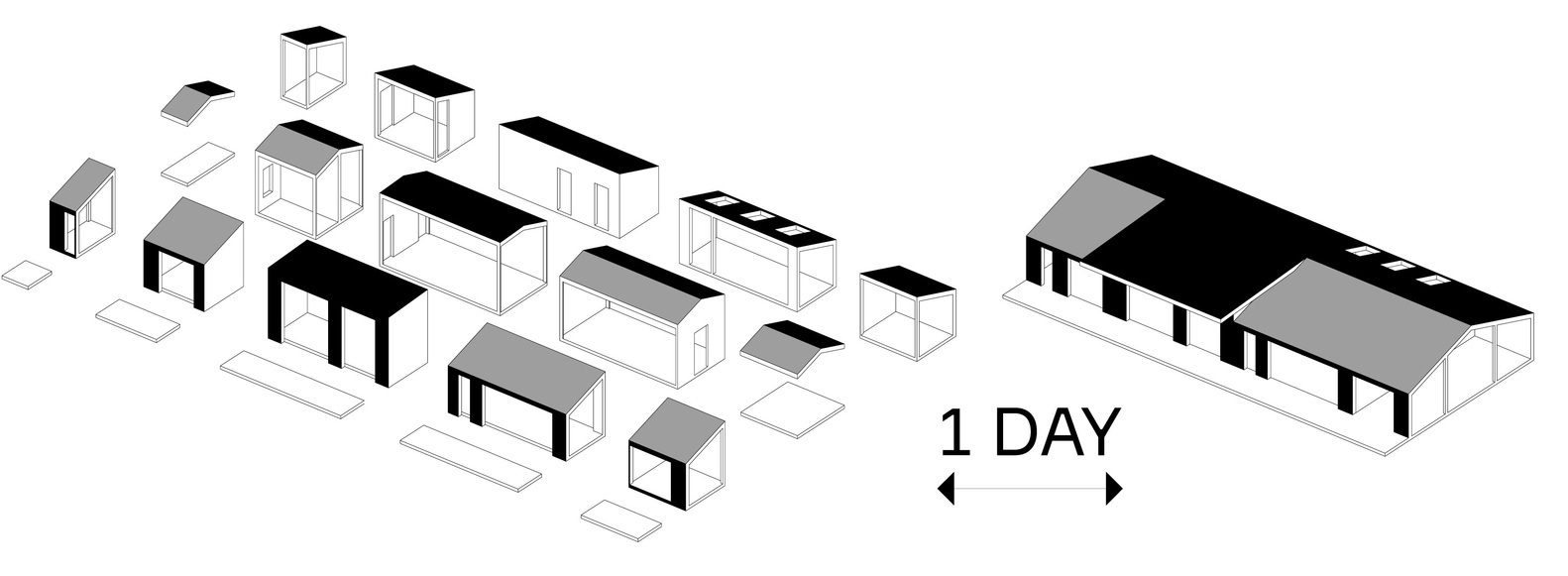 1 DAY