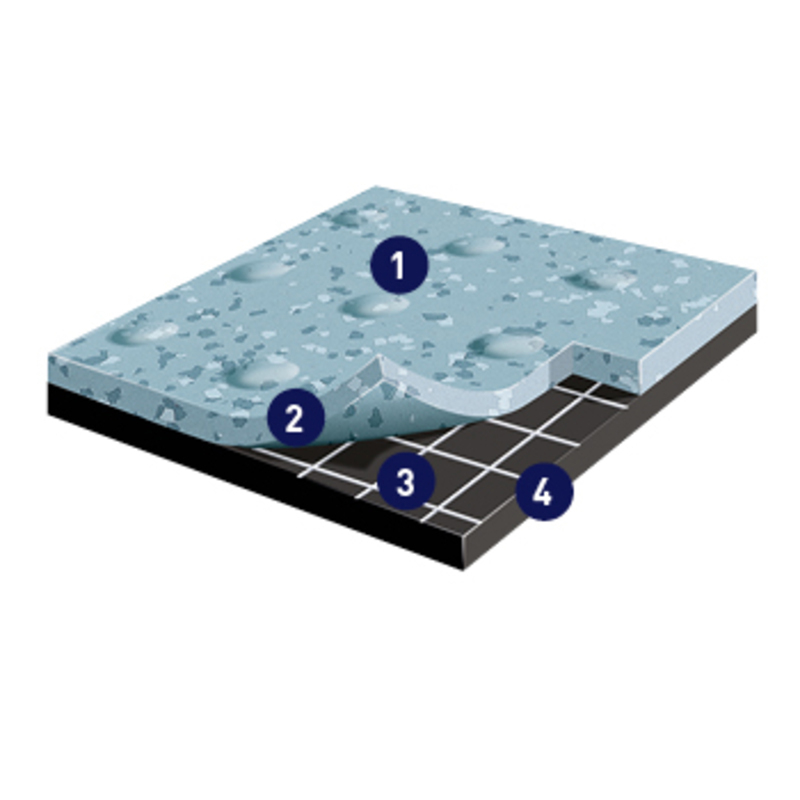 1
2
3
4