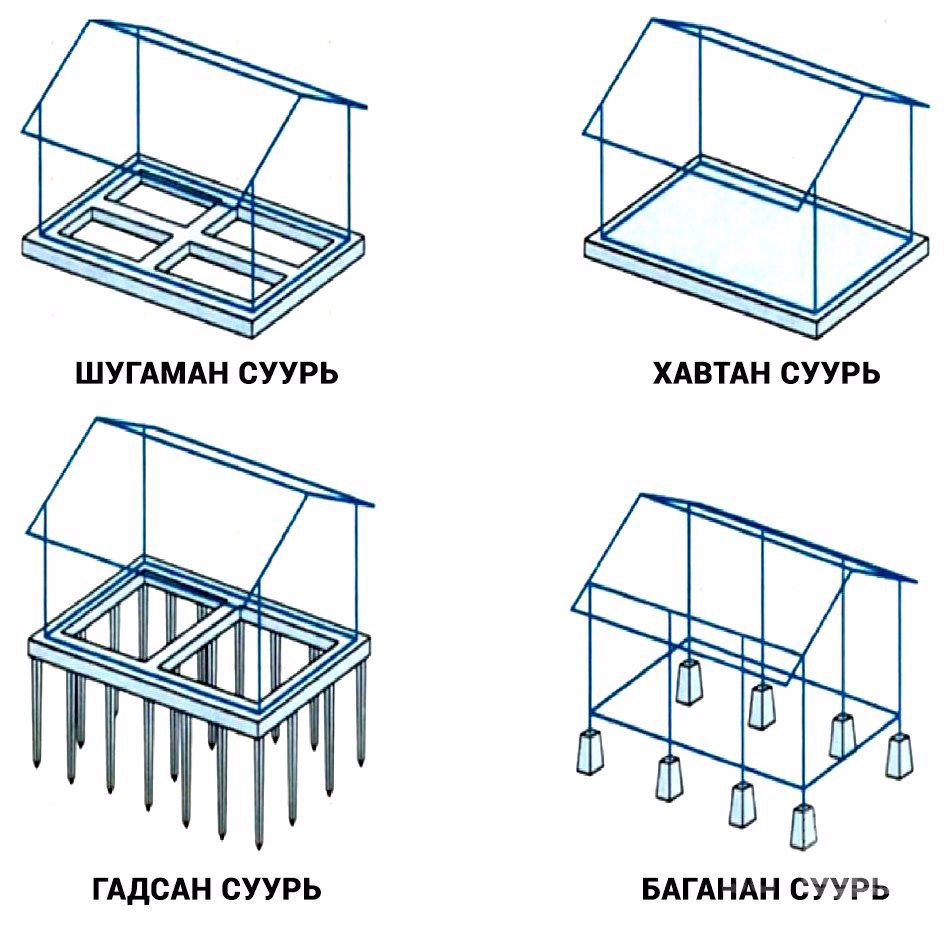 ШУГАМАН СУУРЬ

ХАВТАН СУУРЬ

ГАДСАН СУУРЬ

БАГАНАН СУУРЬ