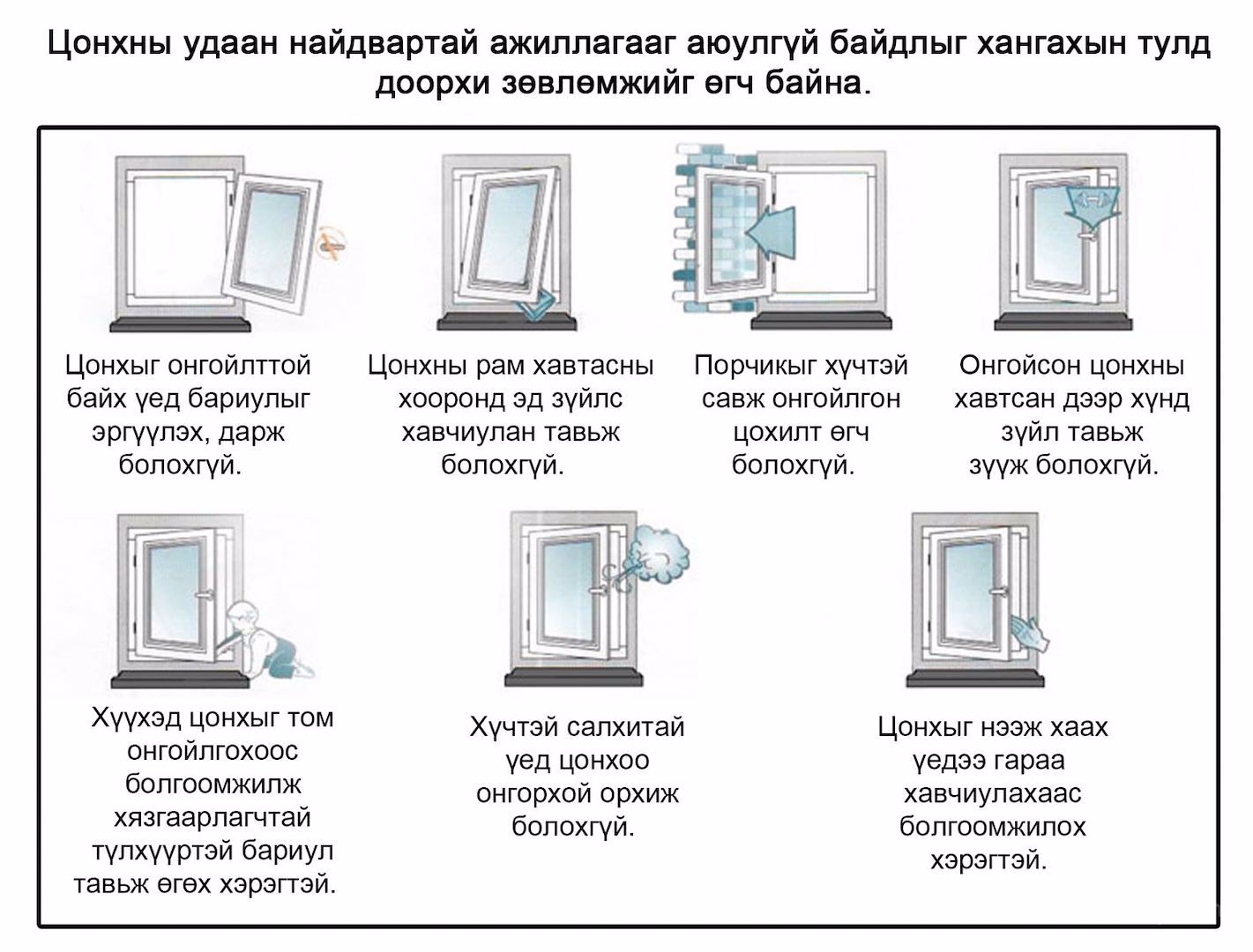 Цонхны удаан найдвартай ажиллагааг аюулгүй байдлыг хангахын тулд доорхи зөвлөмжийг өгч байна.

Цонхыг онгойлттой байх үед бариулыг эргүүлэх, дарж болохгүй.

Цонхны рам хавтасны хооронд эд зүйлс хавчиулан тавьж болохгүй.

Порчикыг хүчтэй савж онгойлгон цохилт өгч болохгүй.

Онгойсон цонхны хавтсан дээр хүнд зүйл тавьж зүүж болохгүй.

Хүүхэд цонхыг том онгойлгохоос болгоомжилж хязгаарлагчтай түлхүүртэй бариул тавьж өгөх хэрэгтэй.

Хүчтэй салхитай үед цонхоо онгорхой орхиж болохгүй.

Цонхыг нээж хаах үедээ гараа хавчиулахаас болгоомжилох хэрэгтэй.