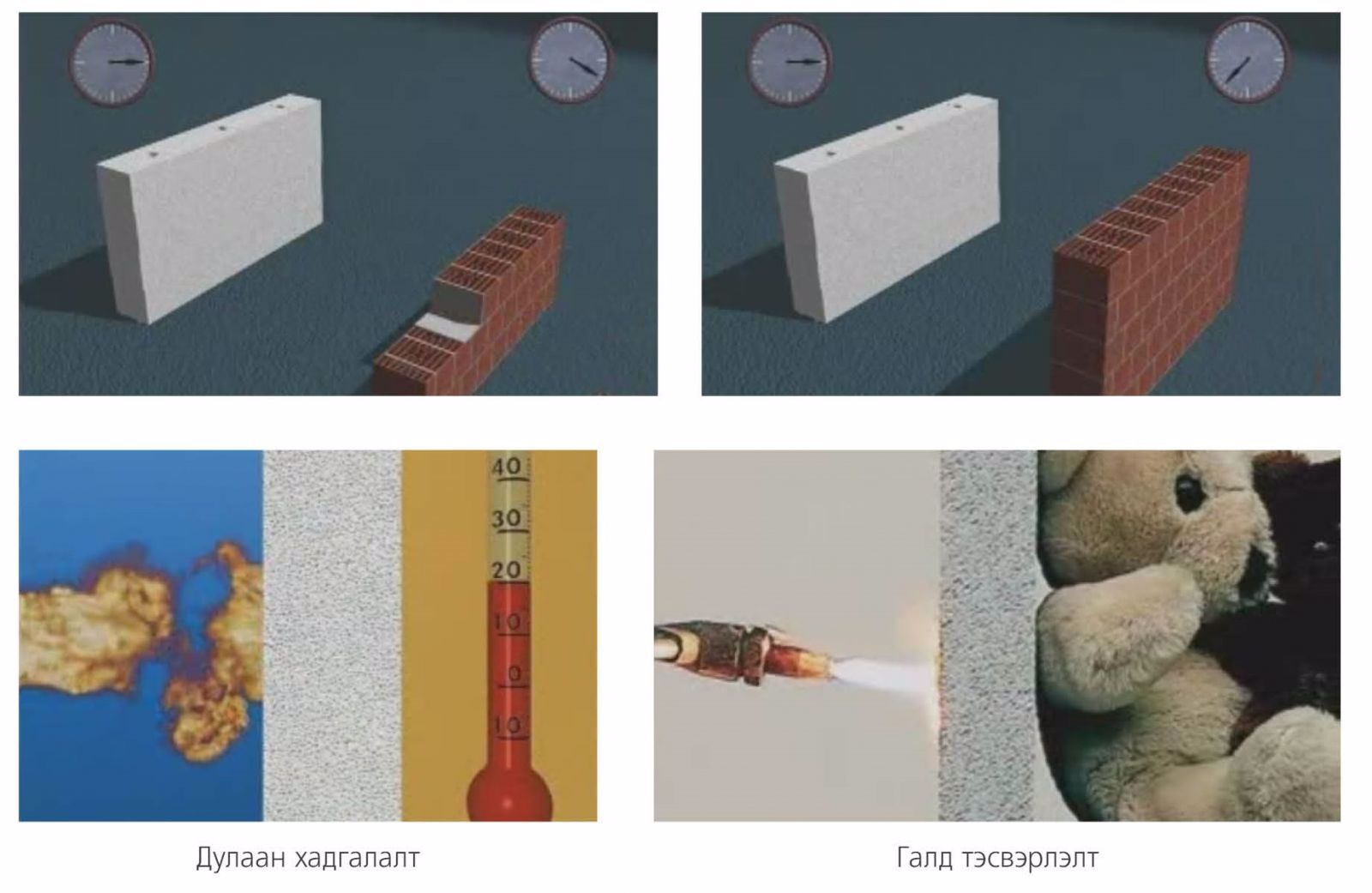 40
30
20
10
0
10

Дулаан хадгалалт

Галд тэсвэрлэлт