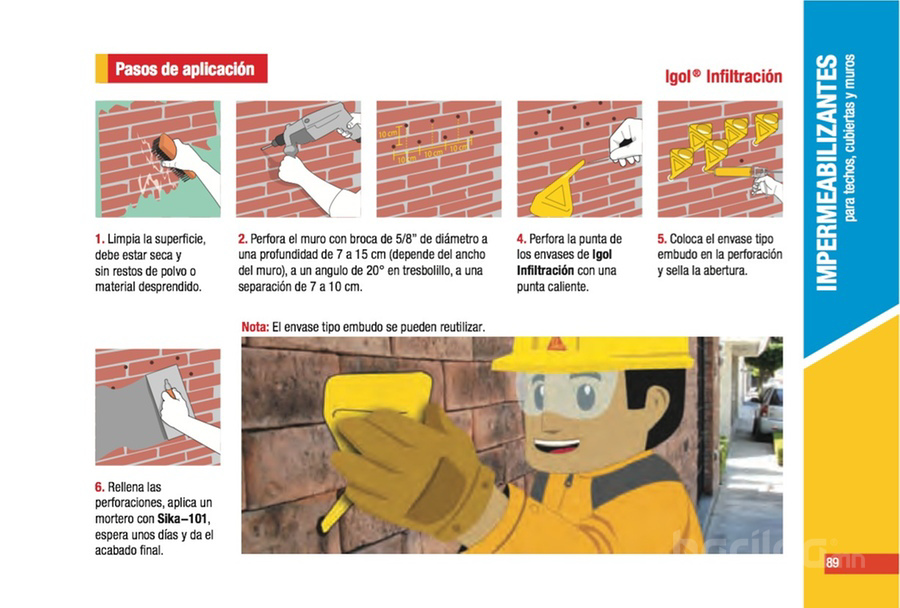 Pasos de aplicación

Igol® Infiltración

10 cm
10 cm
10 cm
10 cm

1. Limpia la superficie, debe estar seca y sin restos de polvo o material desprendido.

2. Perfora el muro con broca de 5/8" de diámetro a una profundidad de 7 a 15 cm (depende del ancho del muro), a un angulo de 20° en tresbolillo, a una separación de 7 a 10 cm.

4. Perfora la punta de los envases de Igol Infiltración con una punta caliente.

5. Coloca el envase tipo embudo en la perforación y sella la abertura.

Nota: El envase tipo embudo se pueden reutilizar.

6. Rellena las perforaciones, aplica un mortero con Sika–101, espera unos días y da el acabado final.

IMPERMEABILIZANTES
para techos, cubiertas y muros

89