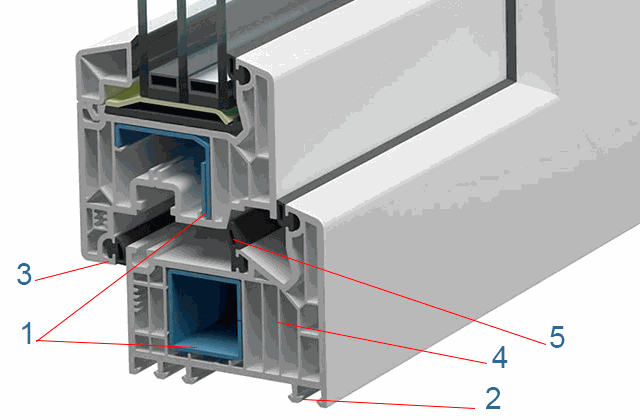 3
1
5
4
2