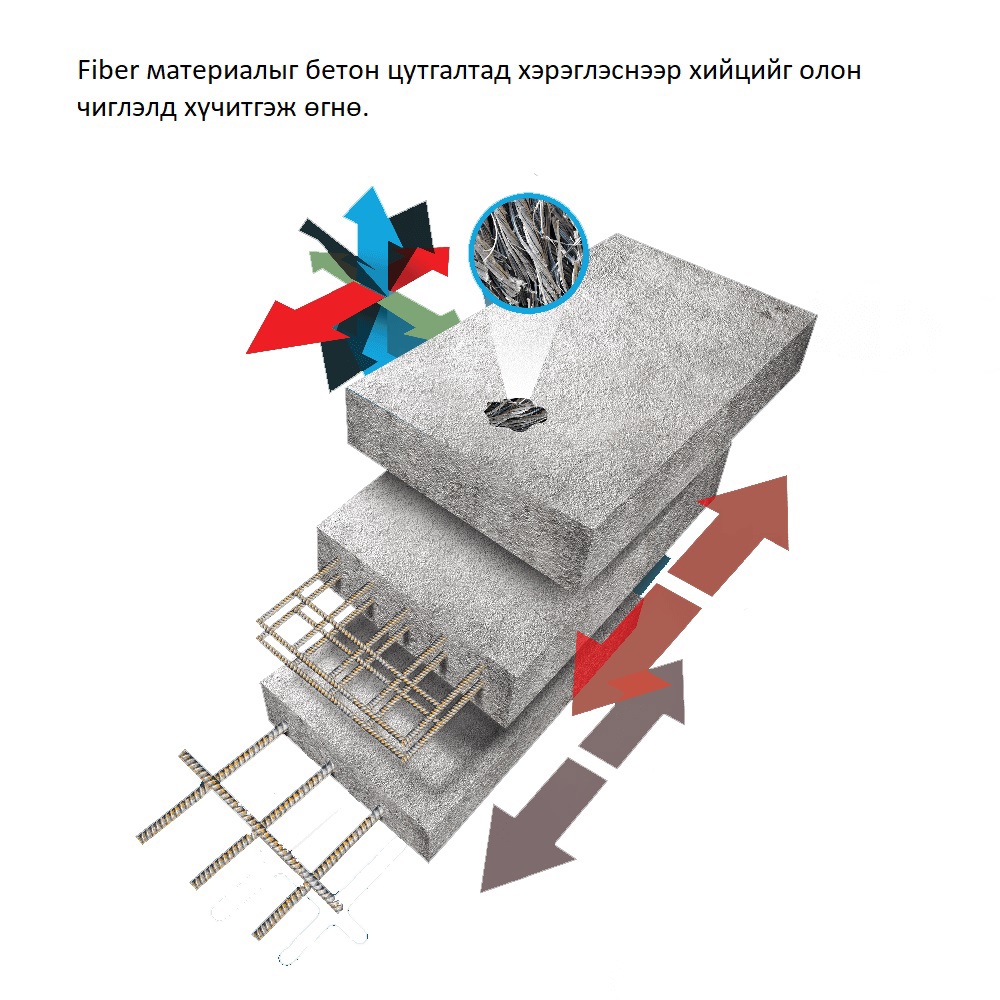 Fiber материалыг бетон цутгалтад хэрэглэснээр хийцийг олон чиглэлд хүчитгэж өгнө.