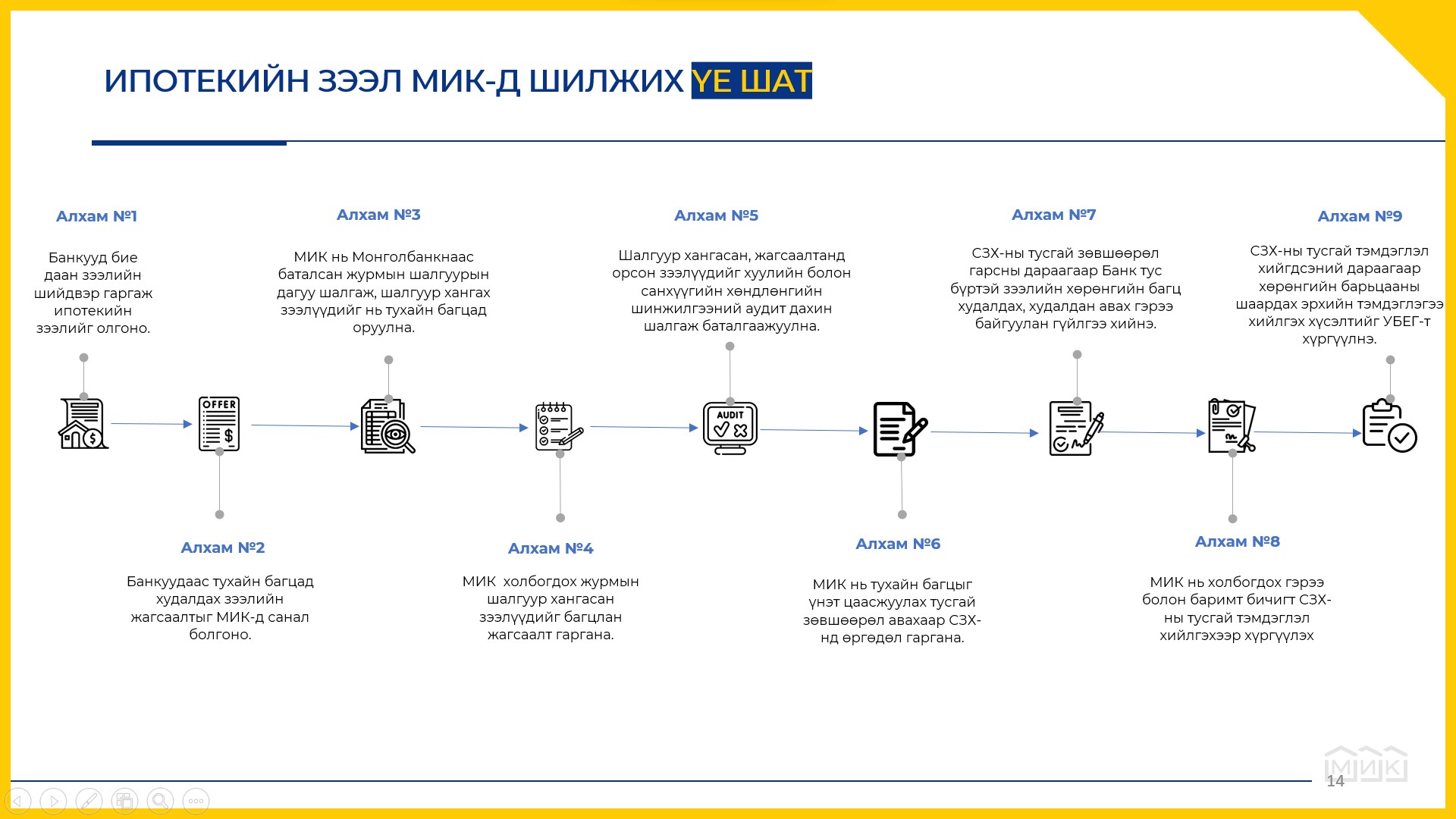 ИПОТЕКИЙН ЗЭЭЛ МИК-Д ШИЛЖИХ ҮЕ ШАТ

Алхам №1

Банкууд бие даан зээлийн шийдвэр гаргаж ипотекийн зээлийг олгоно.

Алхам №3

МИК нь Монголбанкнаас баталсан журмын шалгуурын дагуу шалгаж, шалгуур хангах зээлүүдийг нь тухайн багцад оруулна.

Алхам №5

Шалгуур хангасан, жагсаалтанд орсон зээлүүдийг хуулийн болон санхүүгийн хөндлөнгийн шинжилгээний аудит дахин шалгаж баталгаажуулна.

Алхам №7

СЗХ-ны тусгай зөвшөөрөл гарсны дараагаар Банк тус бүртэй зээлийн хөрөнгийн багц худалдах, худалдан авах гэрээ байгуулан гүйлгээ хийнэ.

Алхам №9

СЗХ-ны тусгай тэмдэглэл хийгдсэний дараагаар хөрөнгийн барьцааны шаардах эрхийн тэмдэглэгээ хийлгэх хүсэлтийг УБЕГ-т хүргүүлнэ.

OFFER

AUDIT

Алхам №2

Банкуудаас тухайн багцад худалдах зээлийн жагсаалтыг МИК-д санал болгоно.

Алхам №4

МИК холбогдох журмын шалгуур хангасан зээлүүдийг багцлан жагсаалт гаргана.

Алхам №6

МИК нь тухайн багцыг үнэт цаасжуулах тусгай зөвшөөрөл авахаар СЗХ-нд өргөдөл гаргана.

Алхам №8

МИК нь холбогдох гэрээ болон баримт бичигт СЗХ-ны тусгай тэмдэглэл хийлгэхээр хүргүүлэх

МИК

14