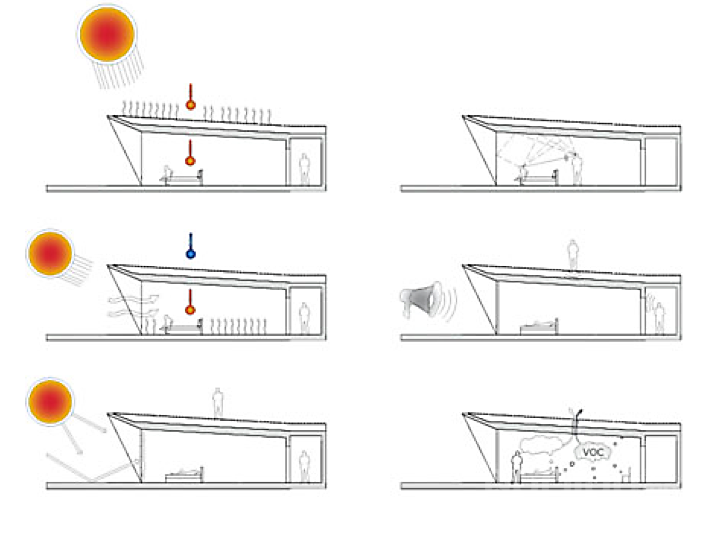 VOC