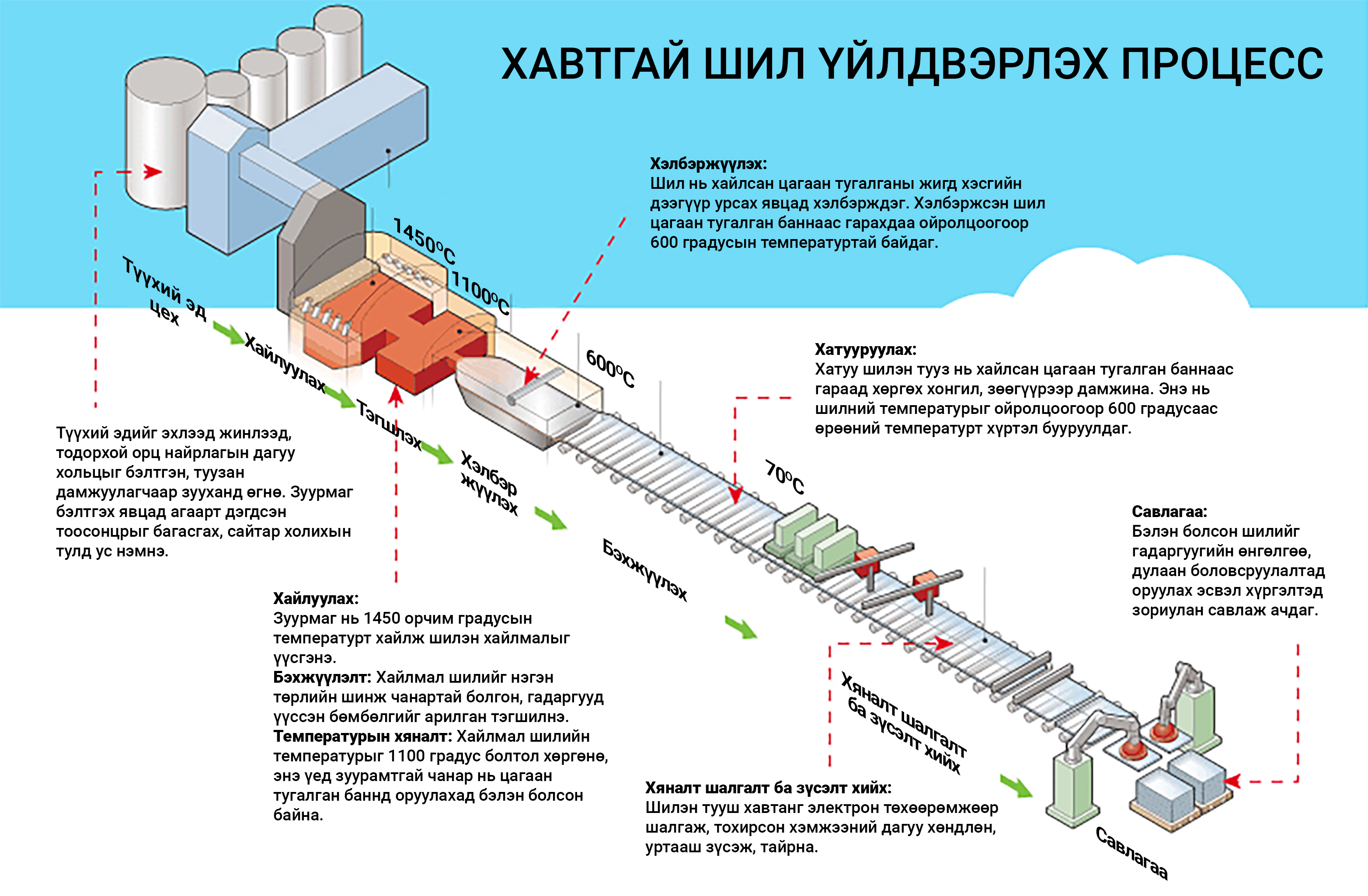 ХАВТГАЙ ШИЛ ҮЙЛДВЭРЛЭХ ПРОЦЕСС

Хэлбэржүүлэх:
Шил нь хайлсан цагаан тугалганы жигд хэсгийн дээгүүр урсах явцад хэлбэрждэг. Хэлбэржсэн шил цагаан тугалган баннаас гарахдаа ойролцоогоор 600 градусын температуртай байдаг.

1450°C

1100°C

600°C

70°C

Түүхий эд цех

Хайлуулах

Тэгшлэх

Хэлбэр жүүлэх

Бэхжүүлэх

Хяналт шалгалт ба зүсэлт хийх

Савлагаа

Хатууруулах:
Хатуу шилэн тууз нь хайлсан цагаан тугалган баннаас гараад хөргөх хонгил, зөөгүүрээр дамжина. Энэ нь шилний температурыг ойролцоогоор 600 градусаас өрөөний температурт хүртэл бууруулдаг.

Түүхий эдийг эхлээд жинлээд, тодорхой орц найрлагын дагуу хольцыг бэлтгэн, туузан дамжуулагчаар зууханд өгнө. Зуурмаг бэлтгэх явцад агаарт дэгдсэн тоосонцрыг багасгах, сайтар холихын тулд ус нэмнэ.

Савлагаа:
Бэлэн болсон шилийг гадаргуугийн өнгөлгөө, дулаан боловсруулалтад оруулах эсвэл хүргэлтэд зориулан савлаж ачдаг.

Хайлуулах:
Зуурмаг нь 1450 орчим градусын температурт хайлж шилэн хайлмалыг үүсгэнэ.
Бэхжүүлэлт: Хайлмал шилийг нэгэн төрлийн шинж чанартай болгон, гадаргууд үүссэн бөмбөлгийг арилган тэгшилнэ.
Температурын хяналт: Хайлмал шилийн температурыг 1100 градус болтол хөргөнө, энэ үед зуурамтгай чанар нь цагаан тугалган баннд оруулахад бэлэн болсон байна.

Хяналт шалгалт ба зүсэлт хийх:
Шилэн тууш хавтанг электрон төхөөрөмжөөр шалгаж, тохирсон хэмжээний дагуу хөндлөн, уртааш зүсэж, тайрна.