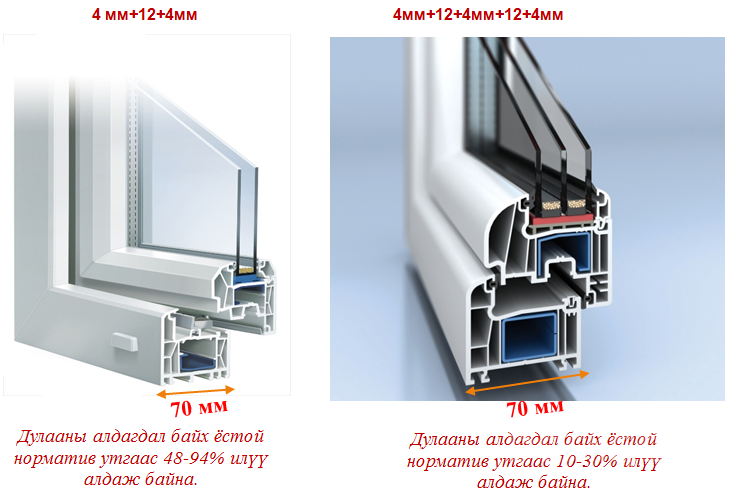 4 мм+12+4мм

70 мм

Дулааны алдагдал байх ёстой норматив утгаас 48-94% илүү алдаж байна.

4мм+12+4мм+12+4мм

70 мм

Дулааны алдагдал байх ёстой норматив утгаас 10-30% илүү алдаж байна.