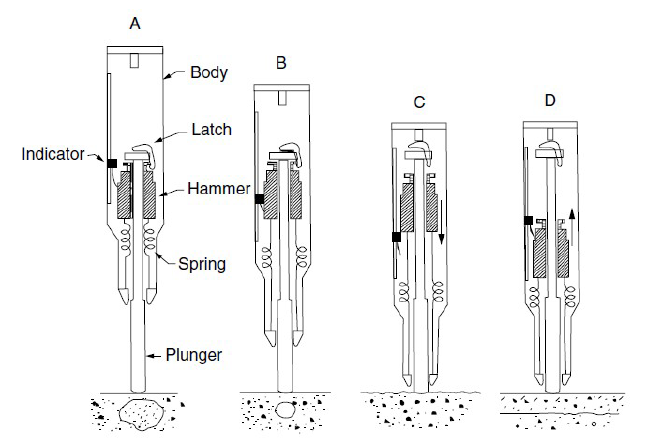 A
Body
Latch
Indicator
Hammer
Spring
Plunger
B
C
D