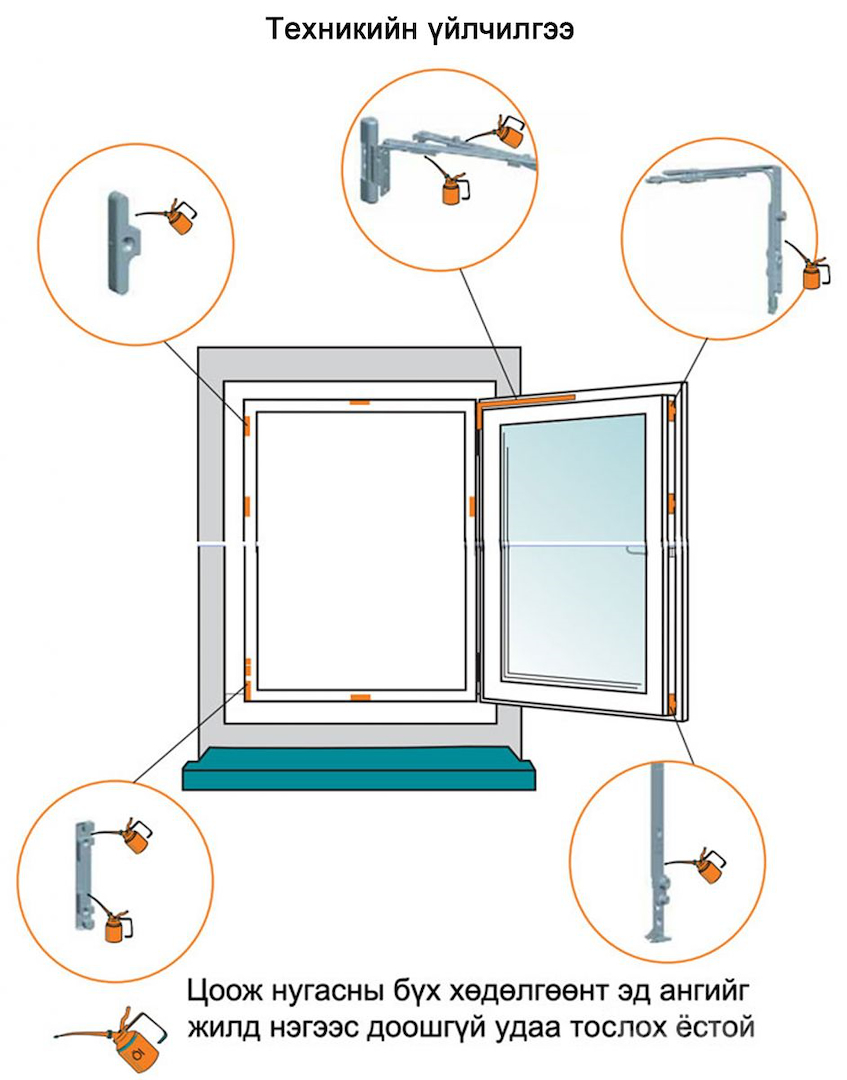 Техникийн үйлчилгээ

Цоож нугасны бүх хөдөлгөөнт эд ангийг жилд нэгээс доошгүй удаа тослох ёстой