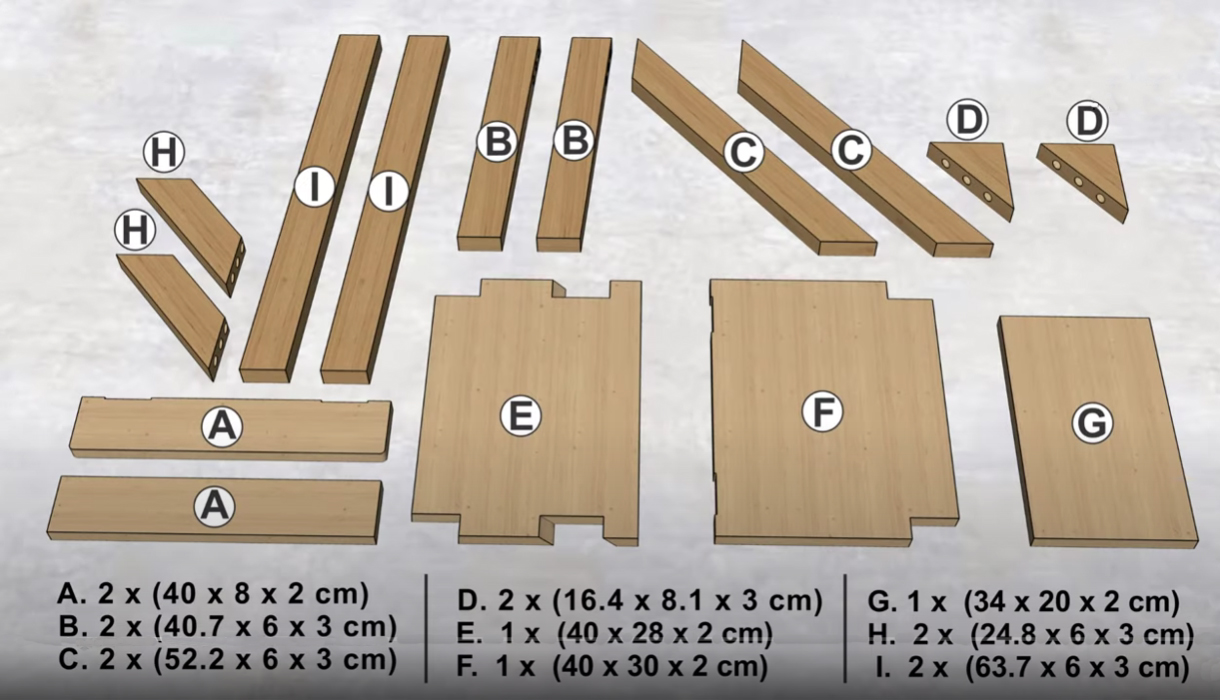 H
H
I
I
B
B
C
C
D
D
A
A
E
F
G

A. 2 x (40 x 8 x 2 cm)
B. 2 x (40.7 x 6 x 3 cm)
C. 2 x (52.2 x 6 x 3 cm)

D. 2 x (16.4 x 8.1 x 3 cm)
E. 1 x (40 x 28 x 2 cm)
F. 1 x (40 x 30 x 2 cm)

G. 1 x (34 x 20 x 2 cm)
H. 2 x (24.8 x 6 x 3 cm)
I. 2 x (63.7 x 6 x 3 cm)