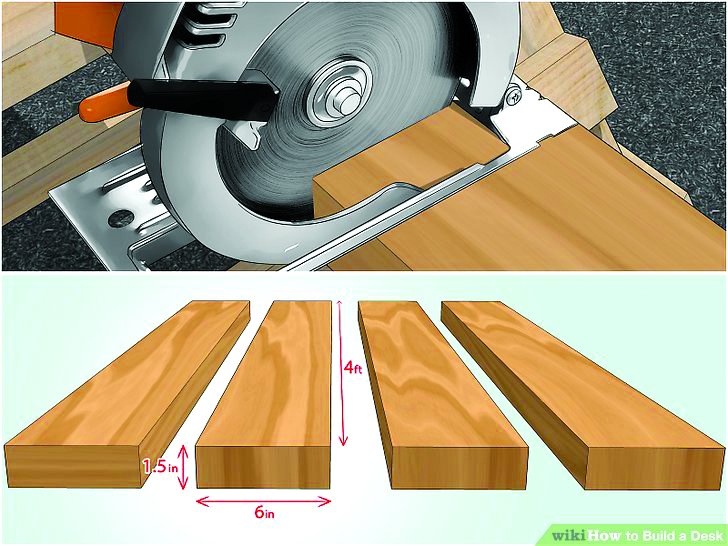 4ft

1.5in

6in

wikiHow to Build a Desk